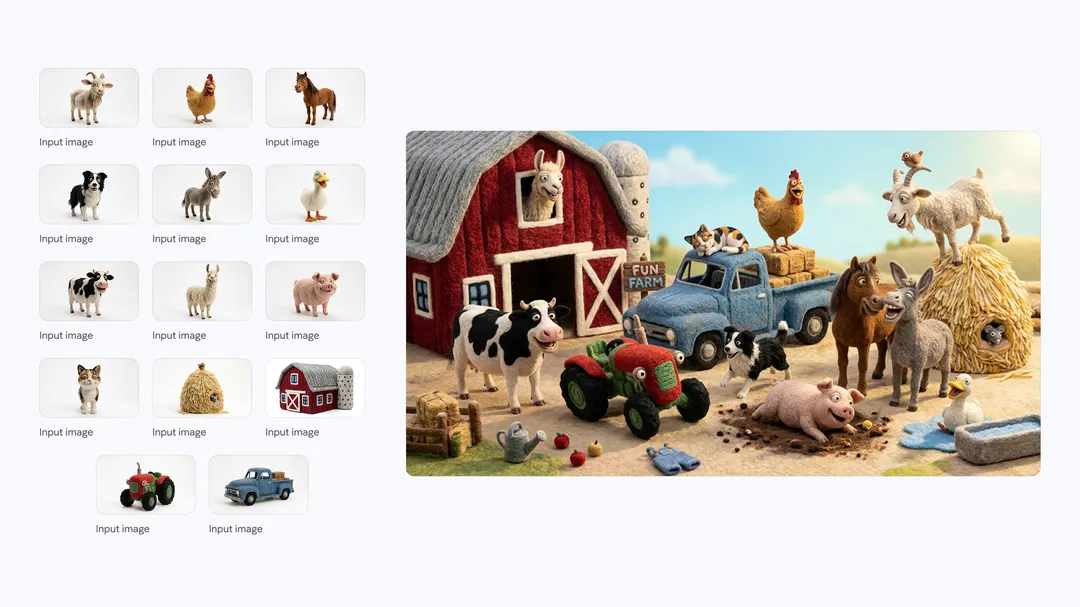 Input image

Input image

Input image

Input image

Input image

Input image

Input image

Input image

Input image

Input image

Input image

Input image

Input image

Input image

FUN FARM